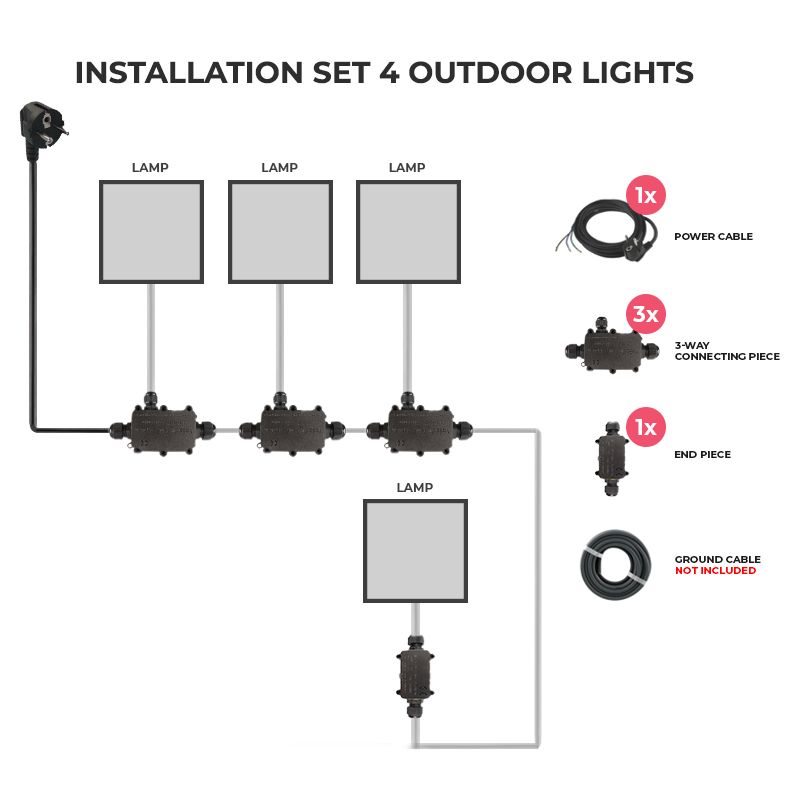 INSTALLATION SET 4 OUTDOOR LIGHTS

LAMP

LAMP

LAMP

LAMP

1x

POWER CABLE

3x

3-WAY
CONNECTING PIECE

1x

END PIECE

GROUND CABLE
NOT INCLUDED