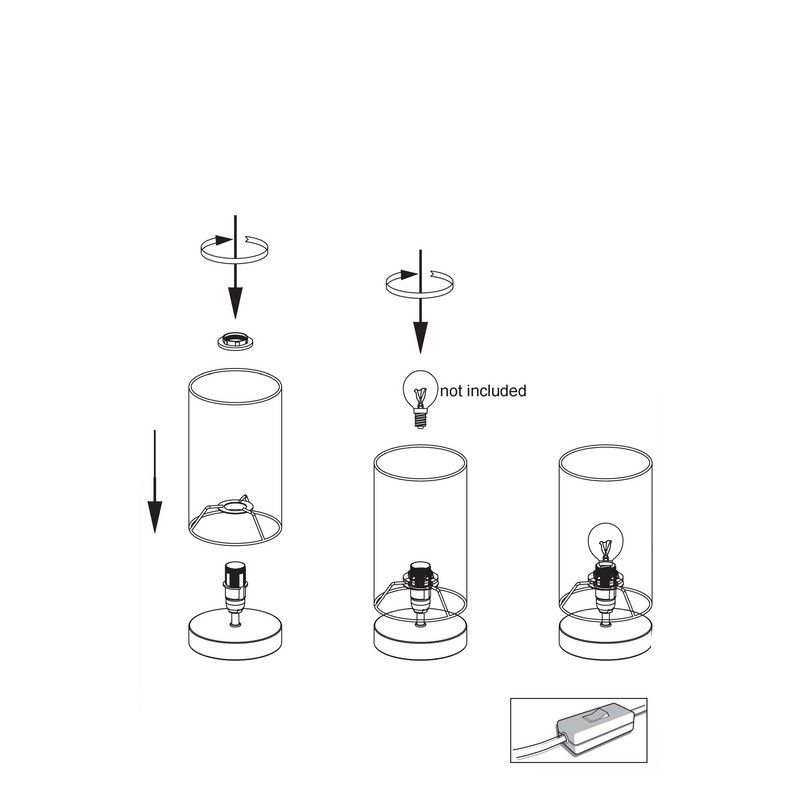 not included