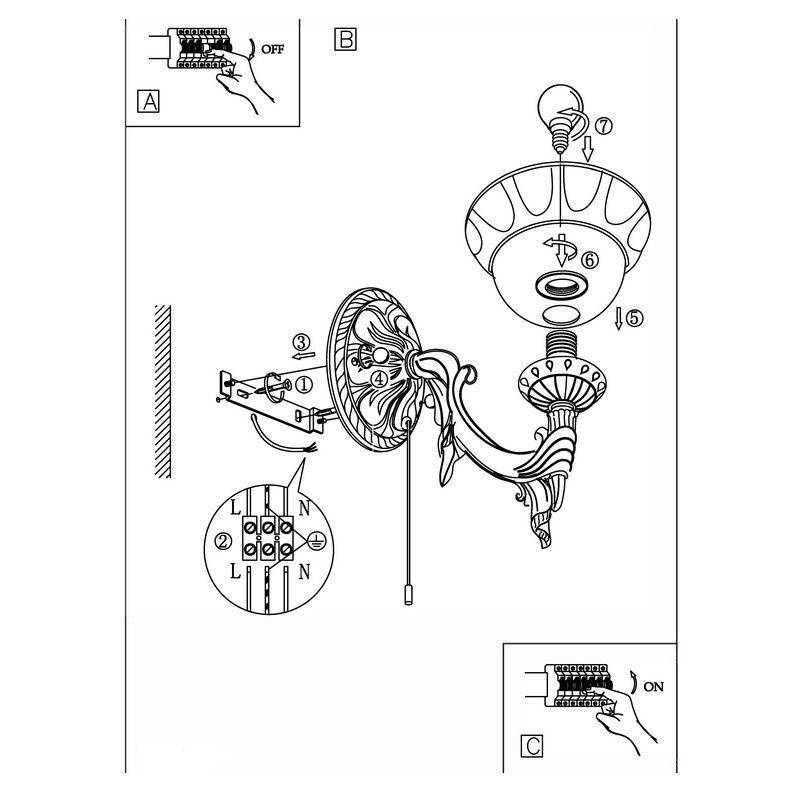 OFF
A
B
⑦
⑥
⑤
③
①
④
L
N
②
L
N
ON
C