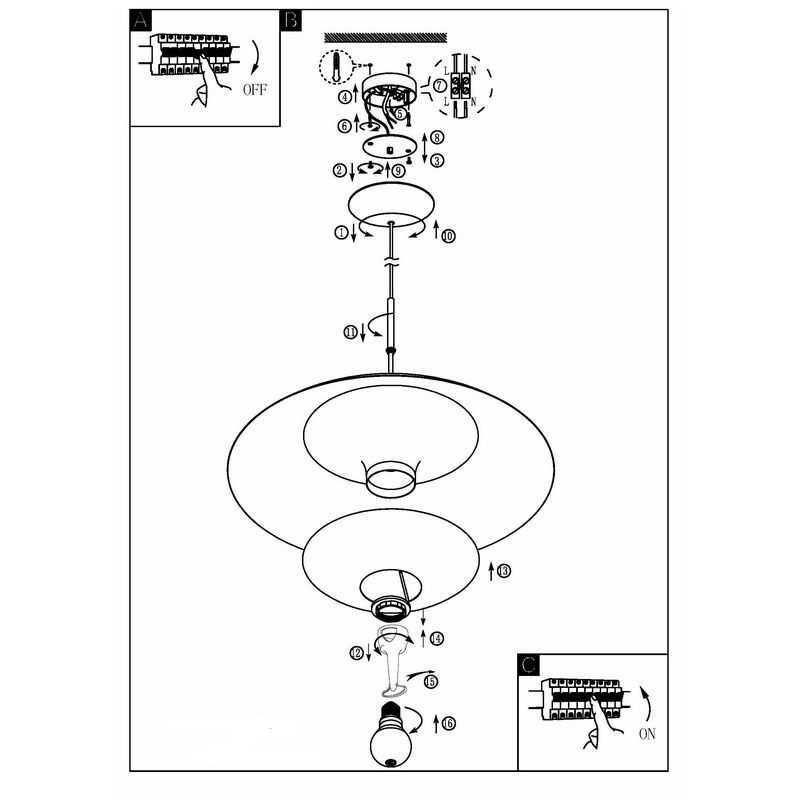 A

OFF

B

L N

L N

④

⑤

⑥

⑦

⑧

③

②

⑨

①

⑩

⑪

⑬

⑭

⑫

⑮

⑯

C

ON