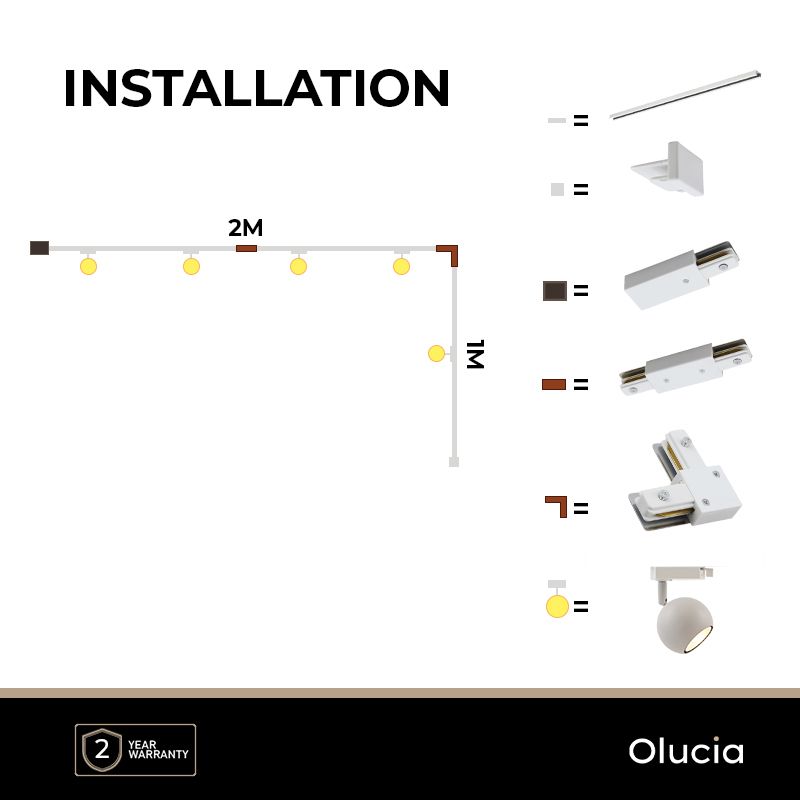 INSTALLATION

2M

1M

=

=

=

=

=

=

2 YEAR WARRANTY

Olucia