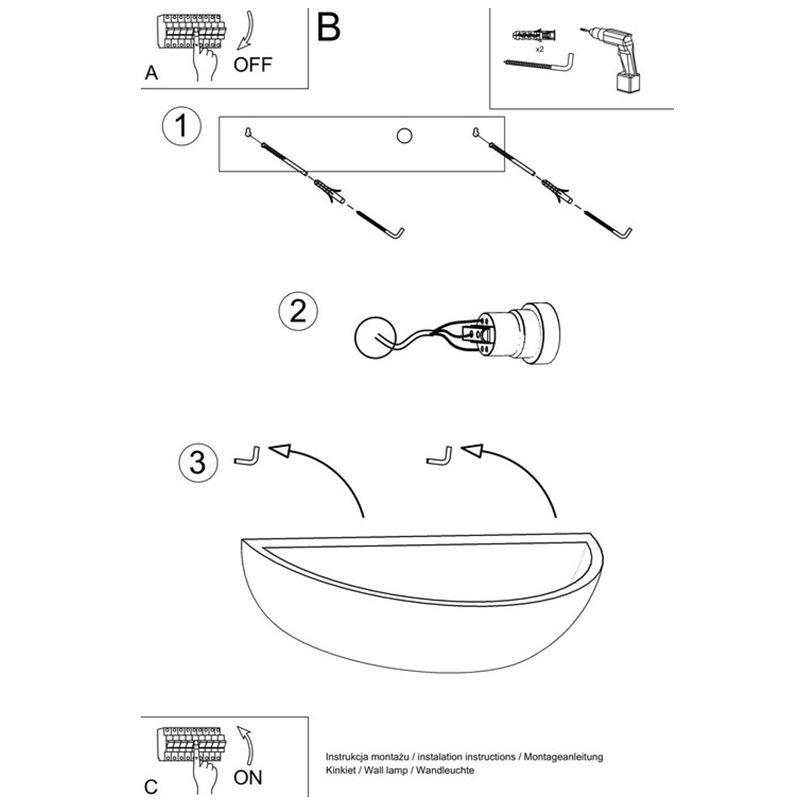 A OFF

B

x2

1

2

3

C ON

Instrukcja montażu / instalation instructions / Montageanleitung
Kinkiet / Wall lamp / Wandleuchte