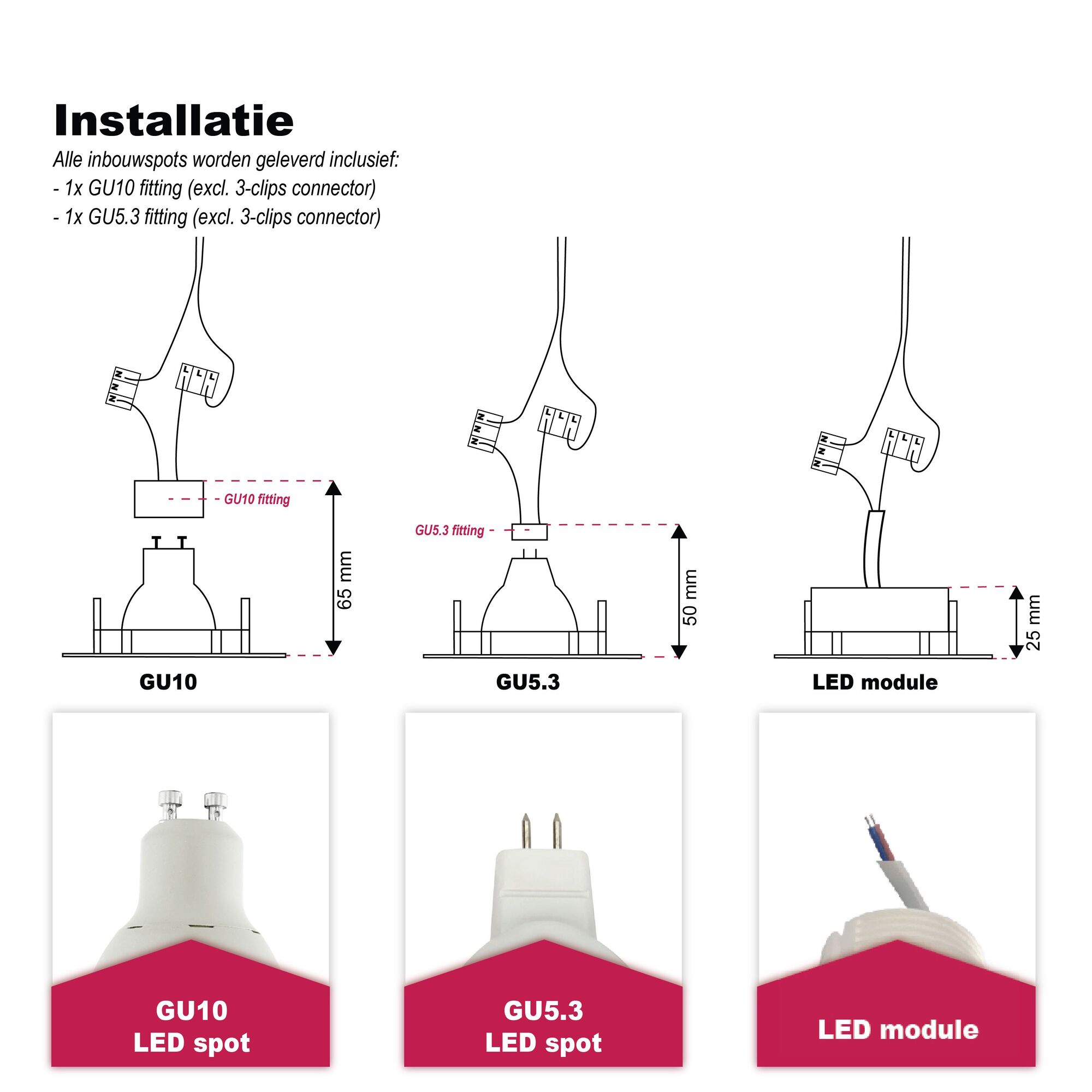 Installatie

Alle inbouwspots worden geleverd inclusief:
- 1x GU10 fitting (excl. 3-clips connector)
- 1x GU5.3 fitting (excl. 3-clips connector)

N N N L L L

GU10 fitting

65 mm

GU10

N N N L L L

GU5.3 fitting

50 mm

GU5.3

N N N L L L

25 mm

LED module

GU10
LED spot

GU5.3
LED spot

LED module