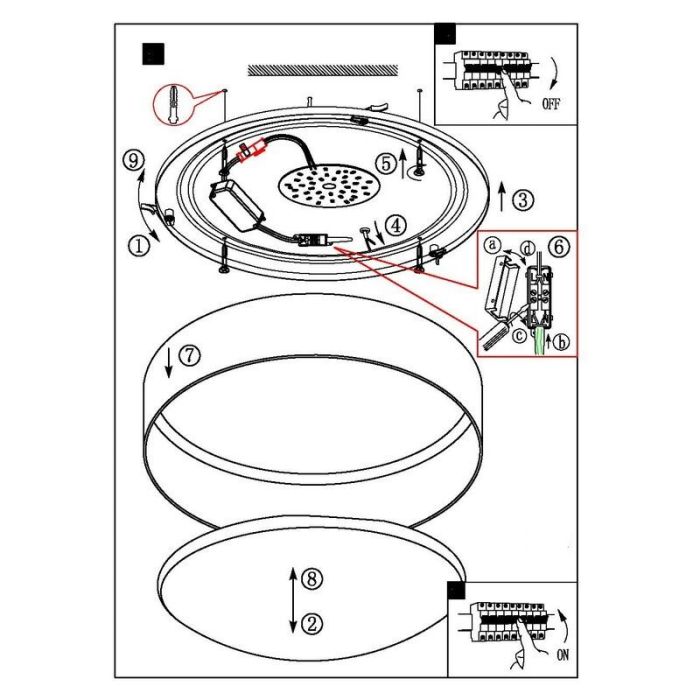 OFF

⑨

⑤

③

①

④

ⓐ ⓓ ⑥

ⓒ ⓑ

⑦

⑧

②

ON