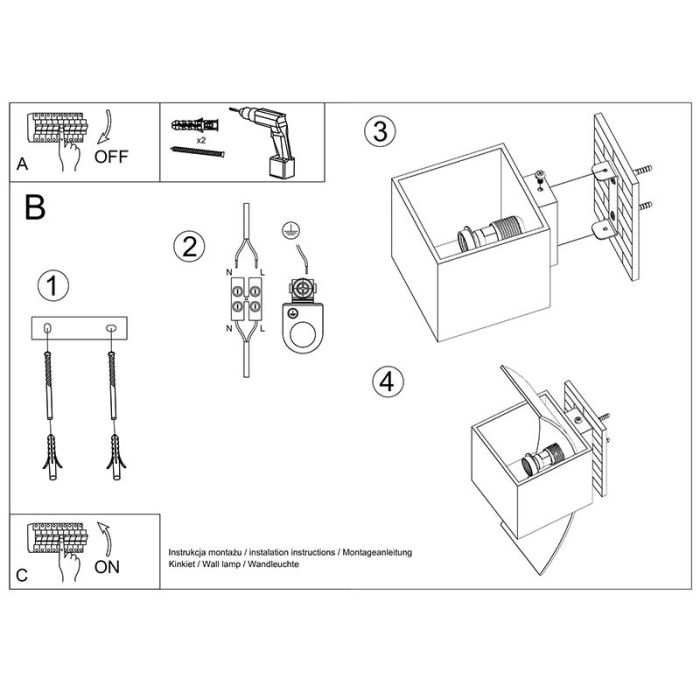 A
OFF

x2

B

1

2

N
L
N
L

3

4

C
ON

Instrukcja montażu / instalation instructions / Montageanleitung
Kinkiet / Wall lamp / Wandleuchte