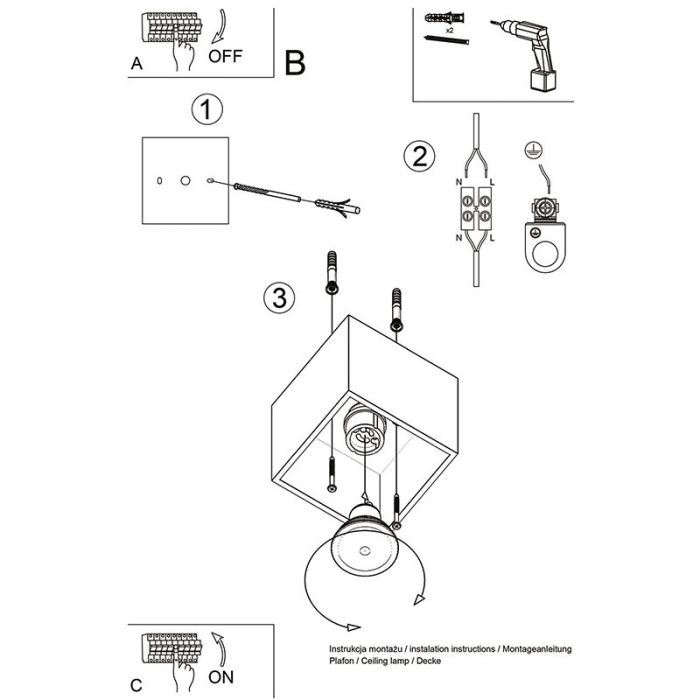 A OFF

B

x2

1

2

N L

N L

3

C ON

Instrukcja montażu / instalation instructions / Montageanleitung
Plafon / Ceiling lamp / Decke