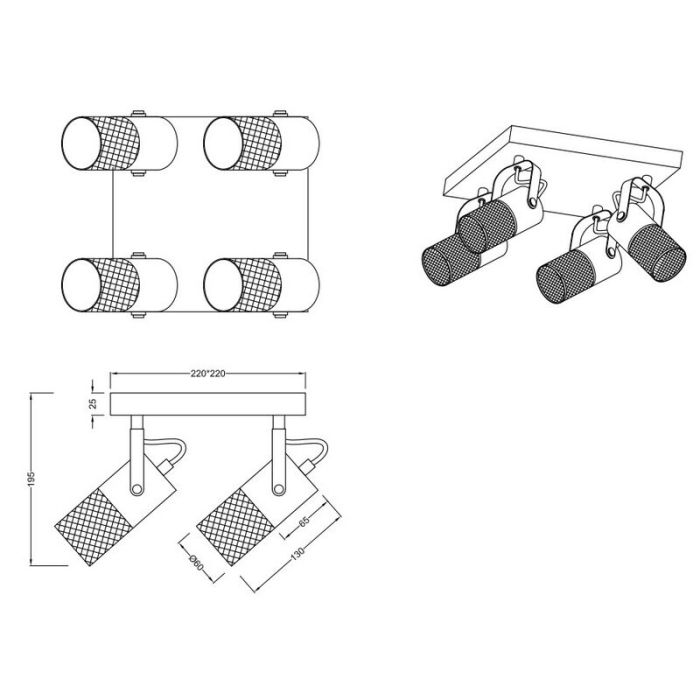 220*220

25

195

65

Ø60

130