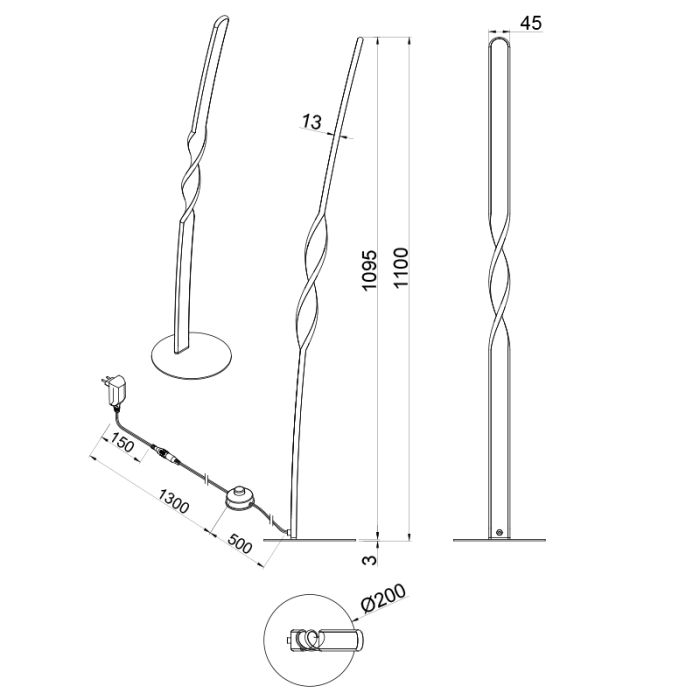 45
13
1095
1100
150
1300
500
3
Ø200